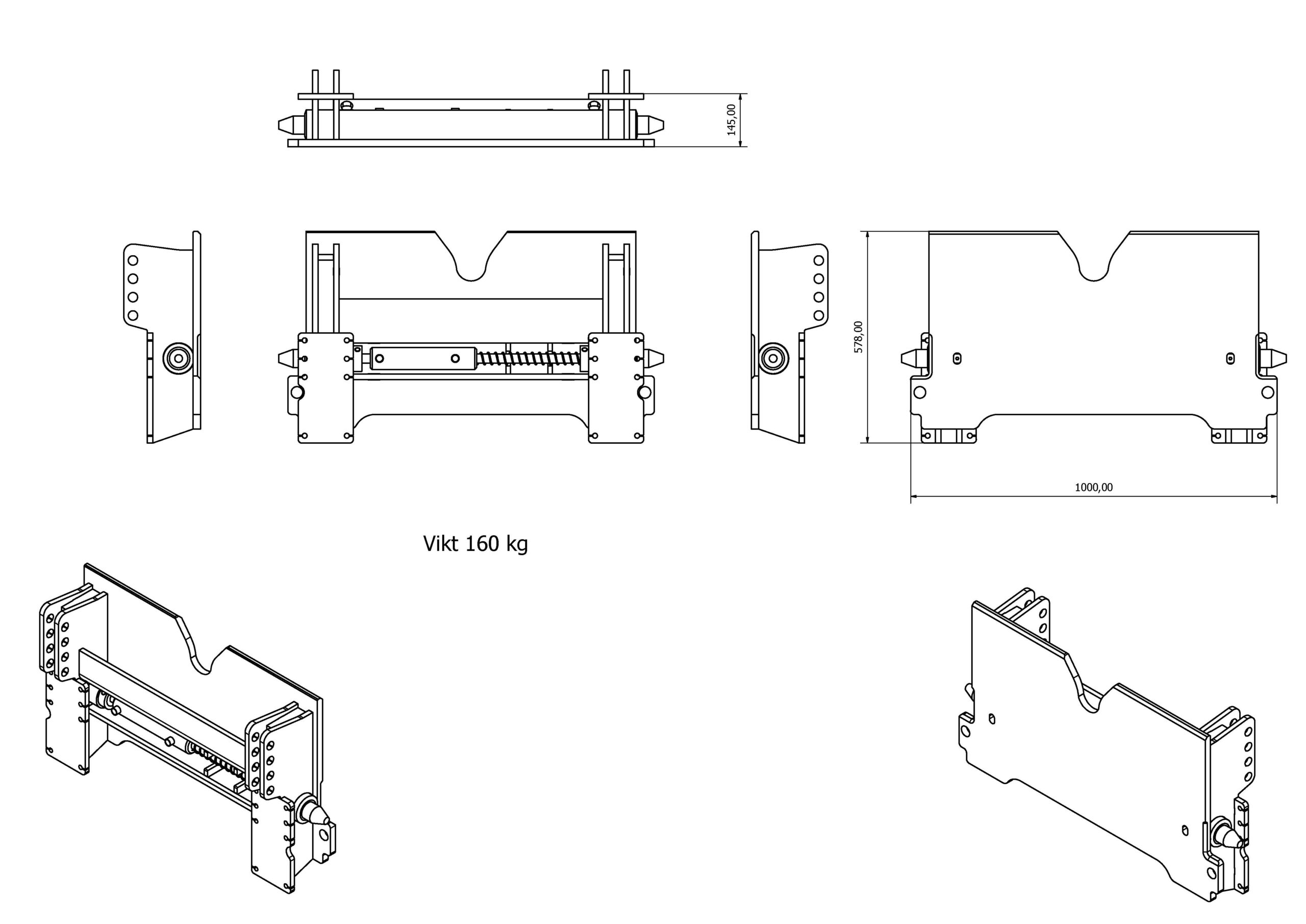 145,00

578,00

1000,00

Vikt 160 kg