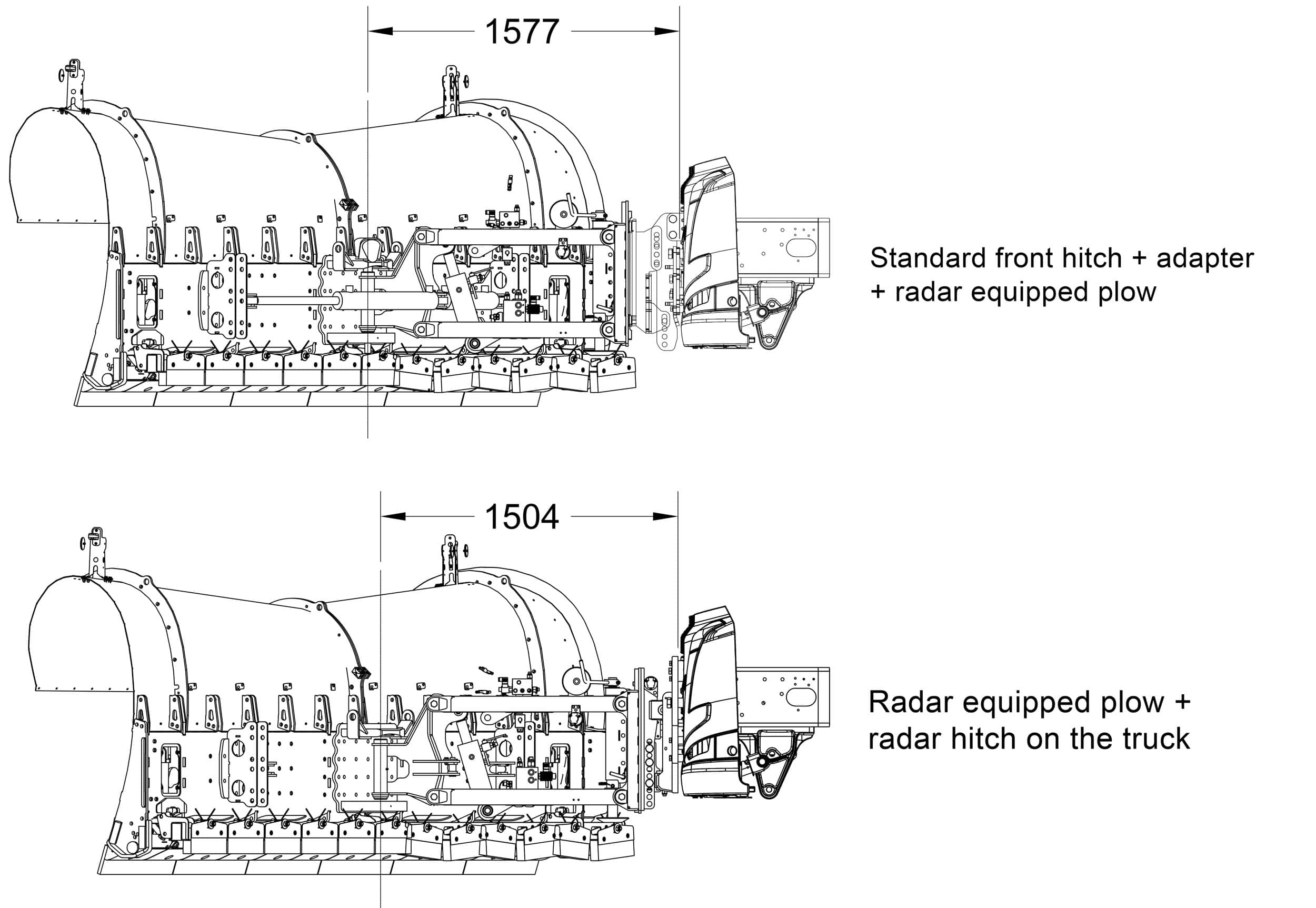 1577

Standard front hitch + adapter + radar equipped plow

1504

Radar equipped plow + radar hitch on the truck